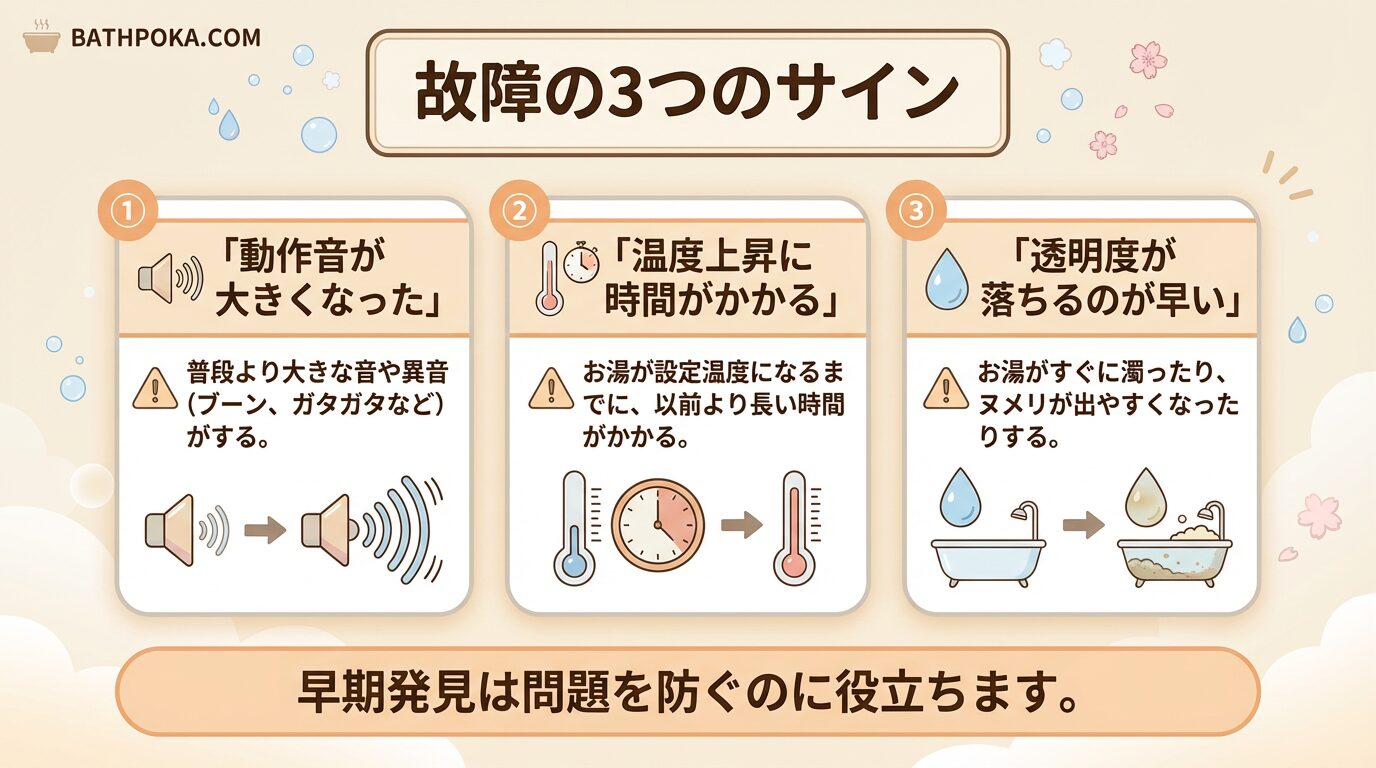 BATHPOKA.COM

故障の3つのサイン

①
「動作音が大きくなった」
普段より大きな音や異音（ブーン、ガタガタなど）がする。

②
「温度上昇に時間がかかる」
お湯が設定温度になるまでに、以前より長い時間がかかる。

③
「透明度が落ちるのが早い」
お湯がすぐに濁ったり、ヌメリが出やすくなったりする。

早期発見は問題を防ぐのに役立ちます。